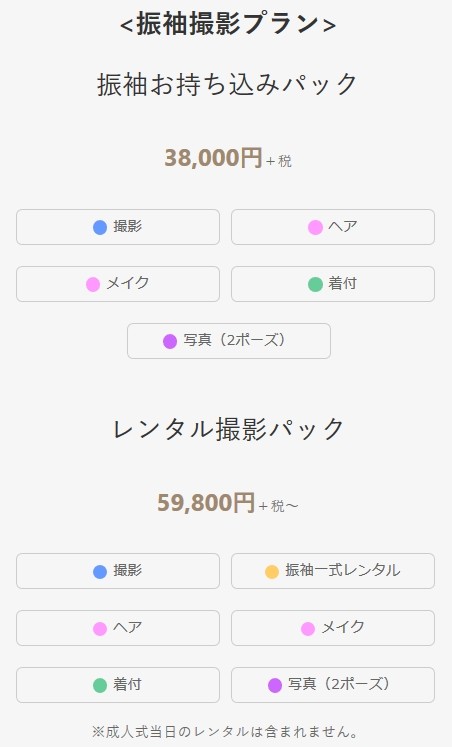 <振袖撮影プラン>

振袖お持ち込みパック

38,000円＋税

撮影

ヘア

メイク

着付

写真（2ポーズ）

レンタル撮影パック

59,800円＋税～

撮影

振袖一式レンタル

ヘア

メイク

着付

写真（2ポーズ）

※成人式当日のレンタルは含まれません。